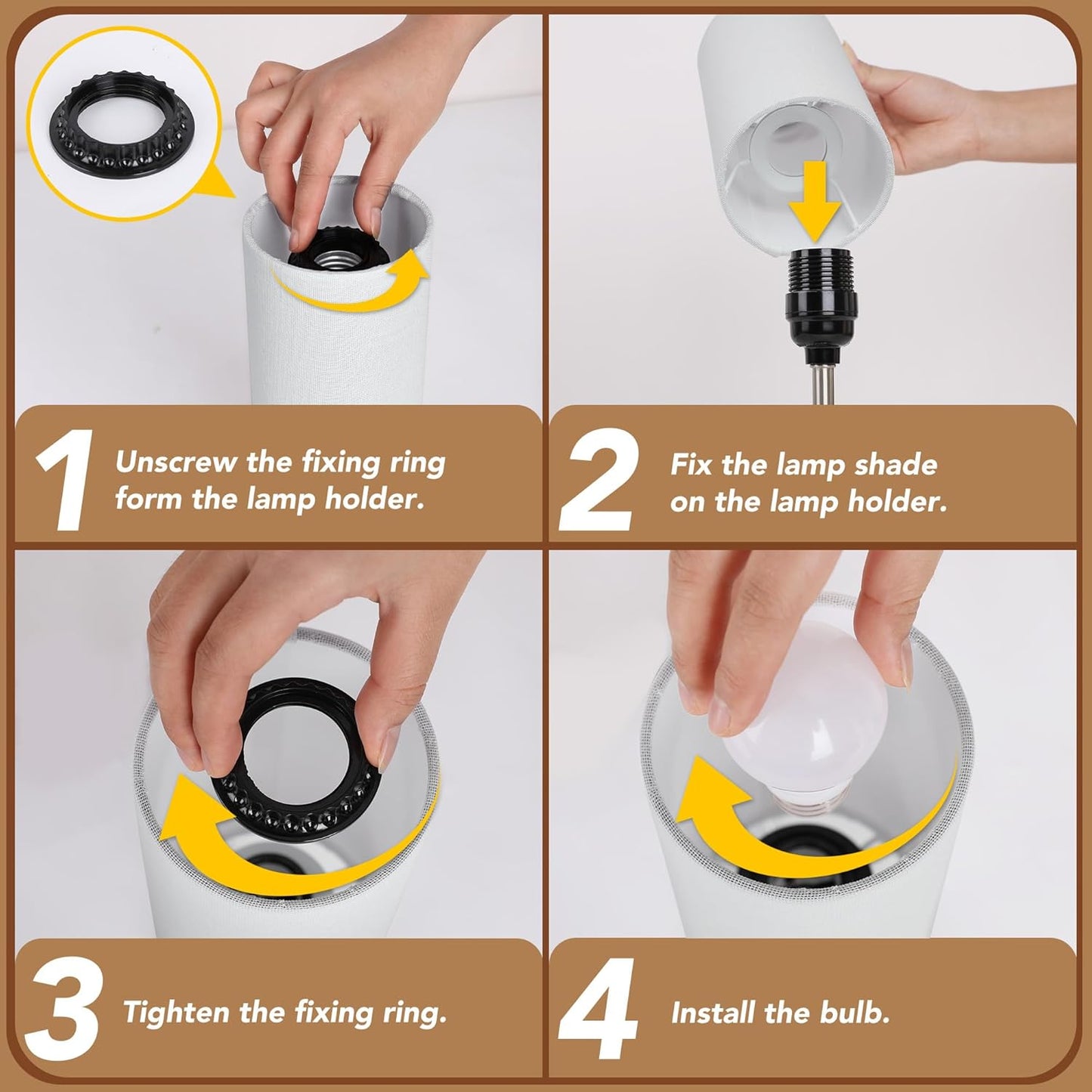 1 Unscrew the fixing ring form the lamp holder.

2 Fix the lamp shade on the lamp holder.

3 Tighten the fixing ring.

4 Install the bulb.