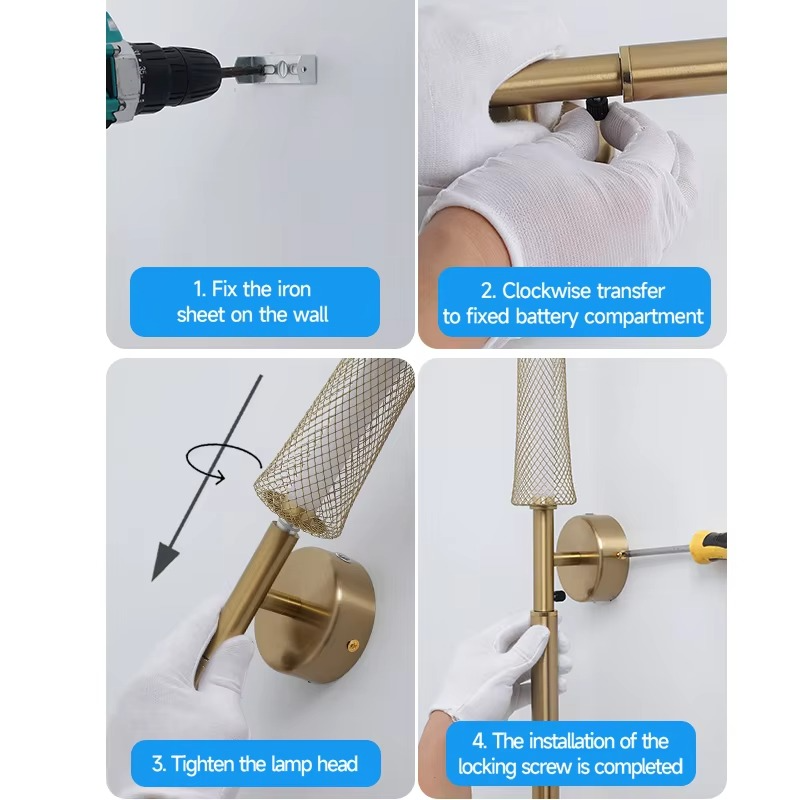 1. Fix the iron sheet on the wall

2. Clockwise transfer to fixed battery compartment

3. Tighten the lamp head

4. The installation of the locking screw is completed