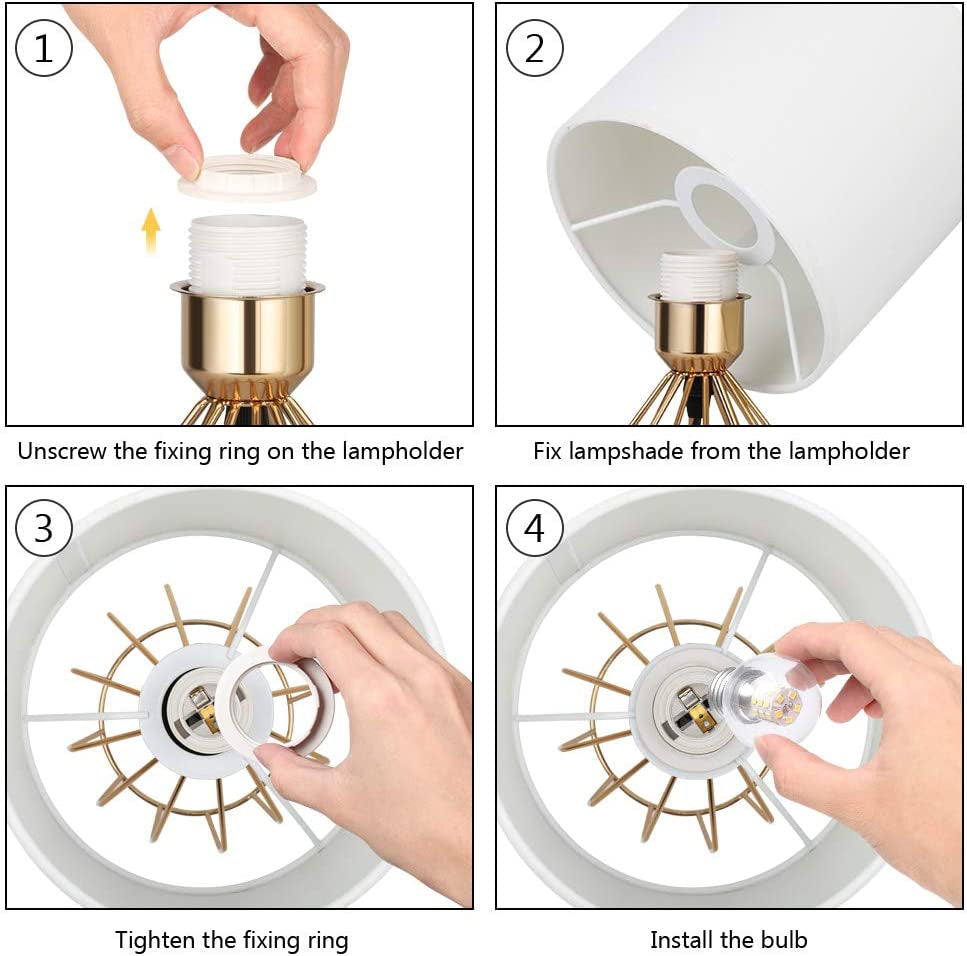 1

Unscrew the fixing ring on the lampholder

2

Fix lampshade from the lampholder

3

Tighten the fixing ring

4

Install the bulb