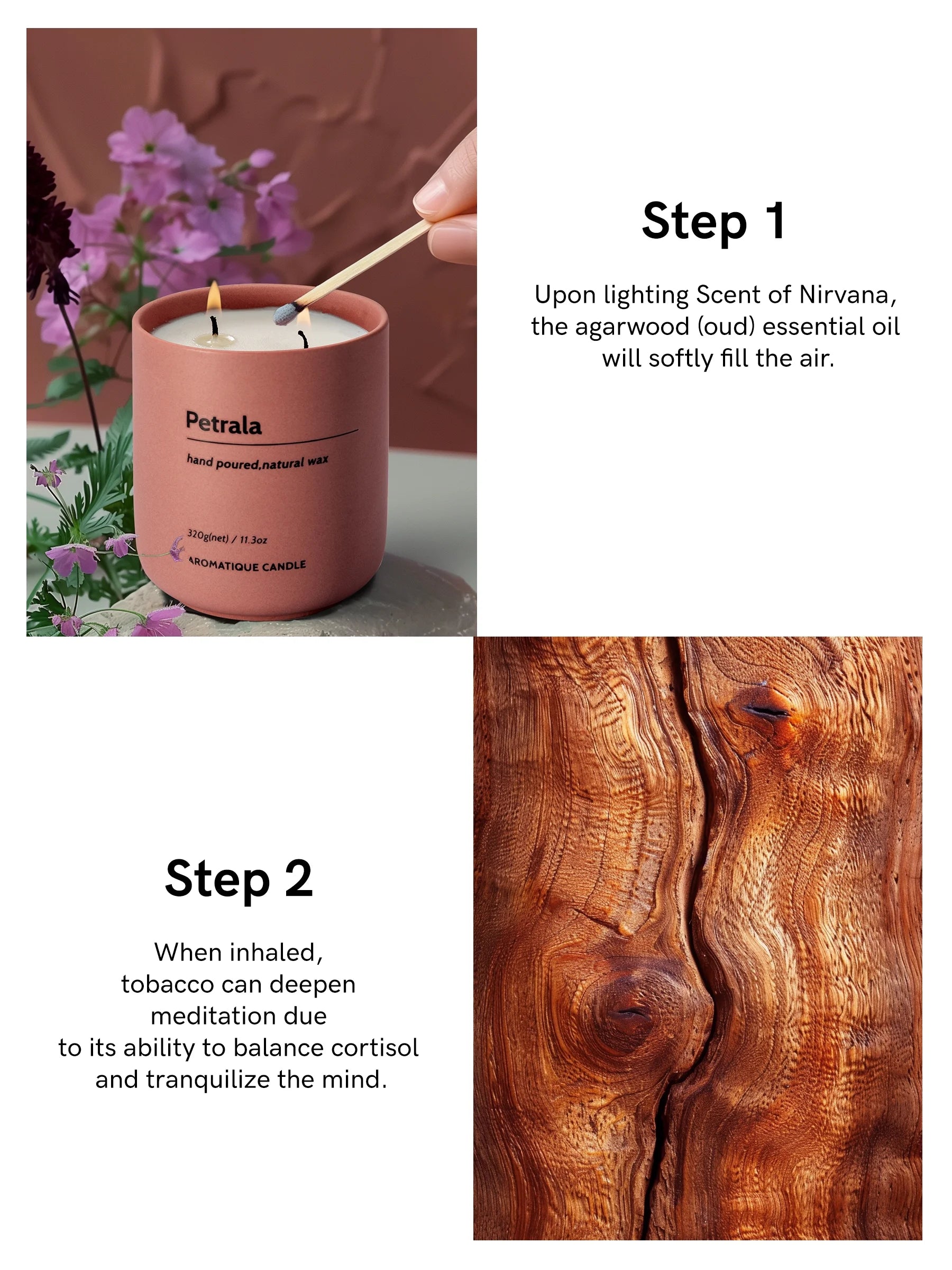 Petrala

hand poured,natural wax

320g(net) / 11.3oz

AROMATIQUE CANDLE

Step 1

Upon lighting Scent of Nirvana, the agarwood (oud) essential oil will softly fill the air.

Step 2

When inhaled, tobacco can deepen meditation due to its ability to balance cortisol and tranquilize the mind.